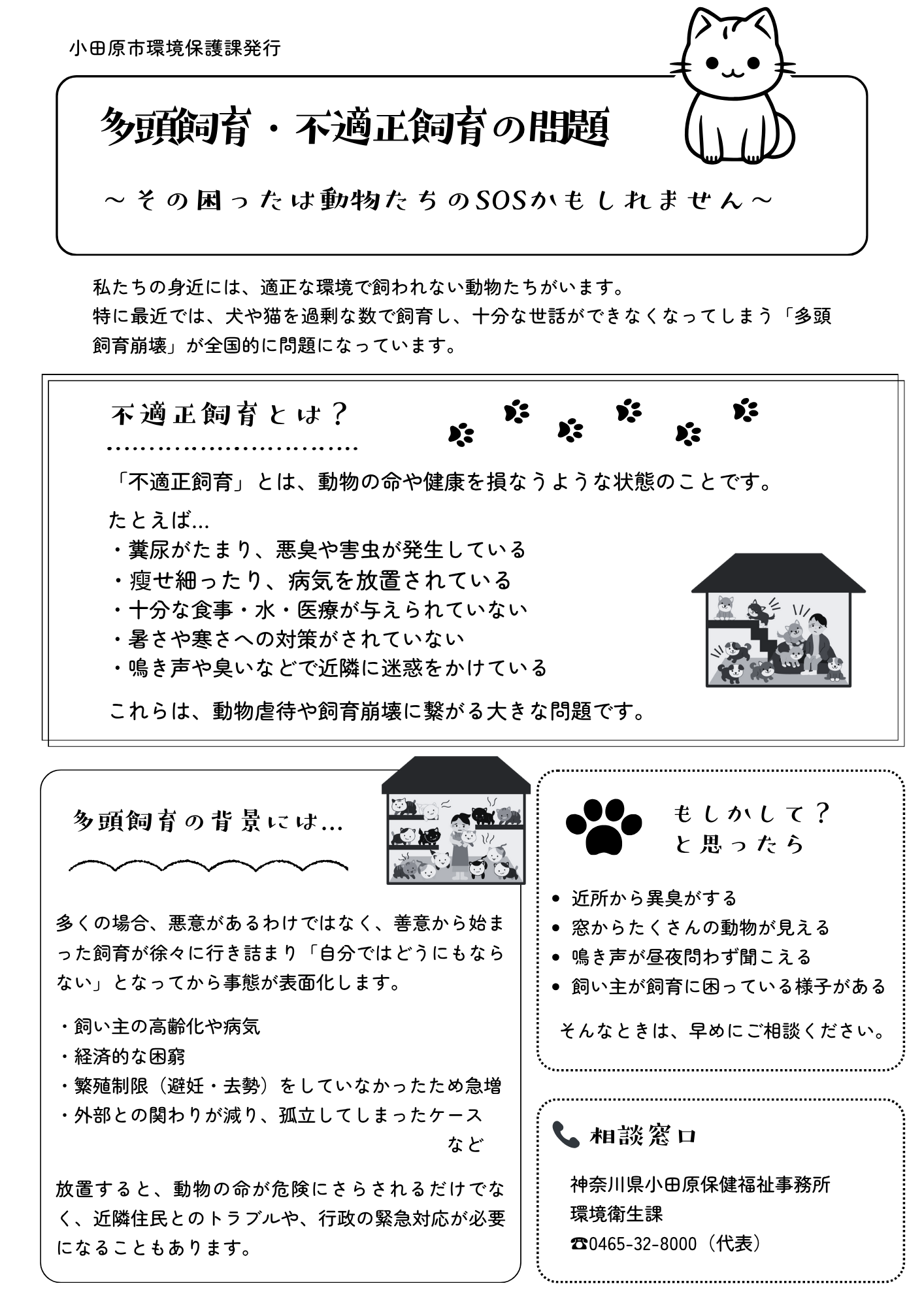 小田原市環境保護課発行

多頭飼育・不適正飼育の問題

～その困ったは動物たちのSOSかもしれません～

私たちの身近には、適正な環境で飼われない動物たちがいます。
特に最近では、犬や猫を過剰な数で飼育し、十分な世話ができなくなってしまう「多頭飼育崩壊」が全国的に問題になっています。

不適正飼育とは？

「不適正飼育」とは、動物の命や健康を損なうような状態のことです。

たとえば…
・糞尿がたまり、悪臭や害虫が発生している
・痩せ細ったり、病気を放置されている
・十分な食事・水・医療が与えられていない
・暑さや寒さへの対策がされていない
・鳴き声や臭いなどで近隣に迷惑をかけている

これらは、動物虐待や飼育崩壊に繋がる大きな問題です。

多頭飼育の背景には…

多くの場合、悪意があるわけではなく、善意から始まった飼育が徐々に行き詰まり「自分ではどうにもならない」となってから事態が表面化します。

・飼い主の高齢化や病気
・経済的な困窮
・繁殖制限（避妊・去勢）をしていなかったため急増
・外部との関わりが減り、孤立してしまったケース
など

放置すると、動物の命が危険にさらされるだけでなく、近隣住民とのトラブルや、行政の緊急対応が必要になることもあります。

もしかして？
と思ったら

• 近所から異臭がする
• 窓からたくさんの動物が見える
• 鳴き声が昼夜問わず聞こえる
• 飼い主が飼育に困っている様子がある

そんなときは、早めにご相談ください。

相談窓口

神奈川県小田原保健福祉事務所
環境衛生課
☎0465-32-8000（代表）